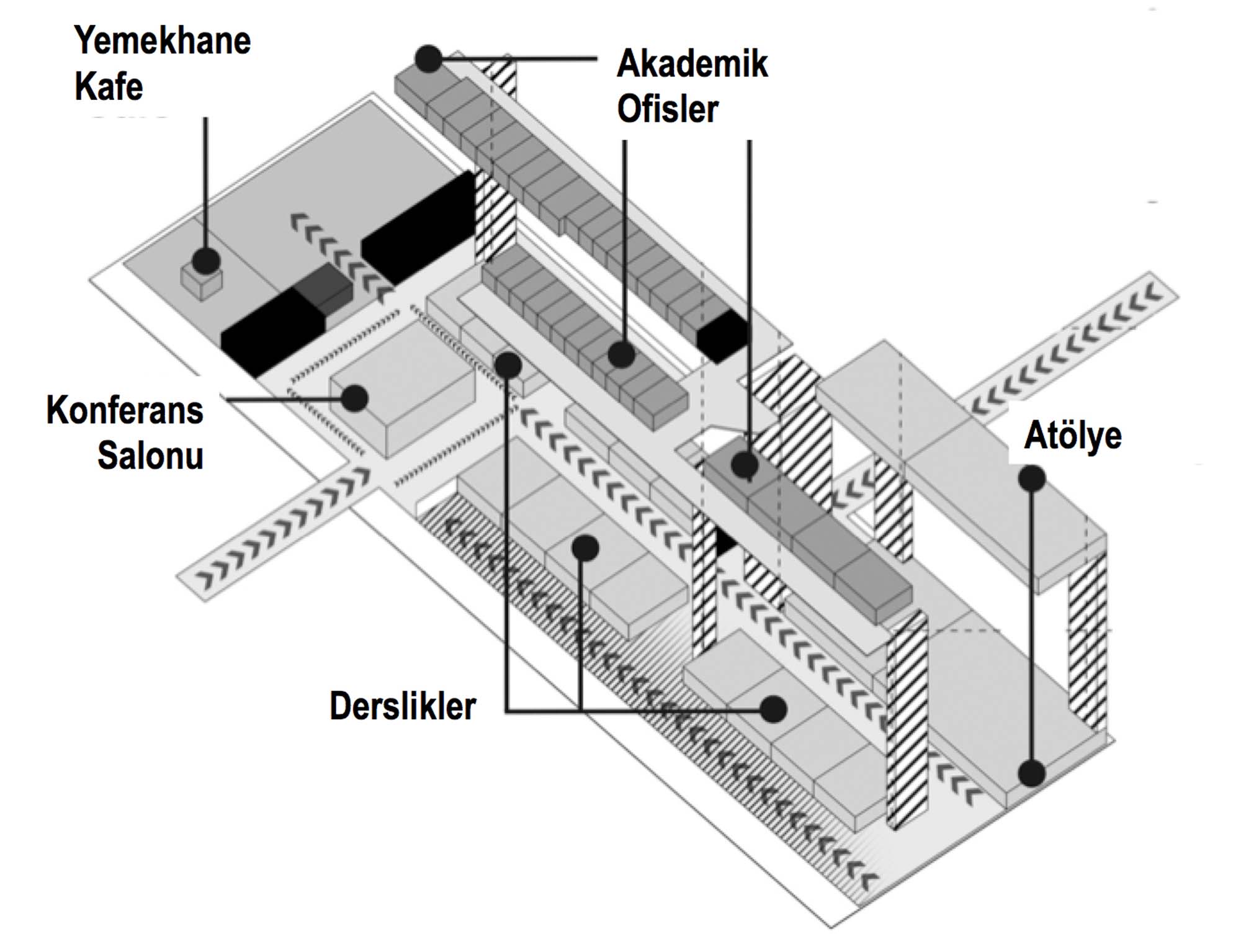 Yemekhane
Kafe

Akademik
Ofisler

Konferans
Salonu

Atölye

Derslikler